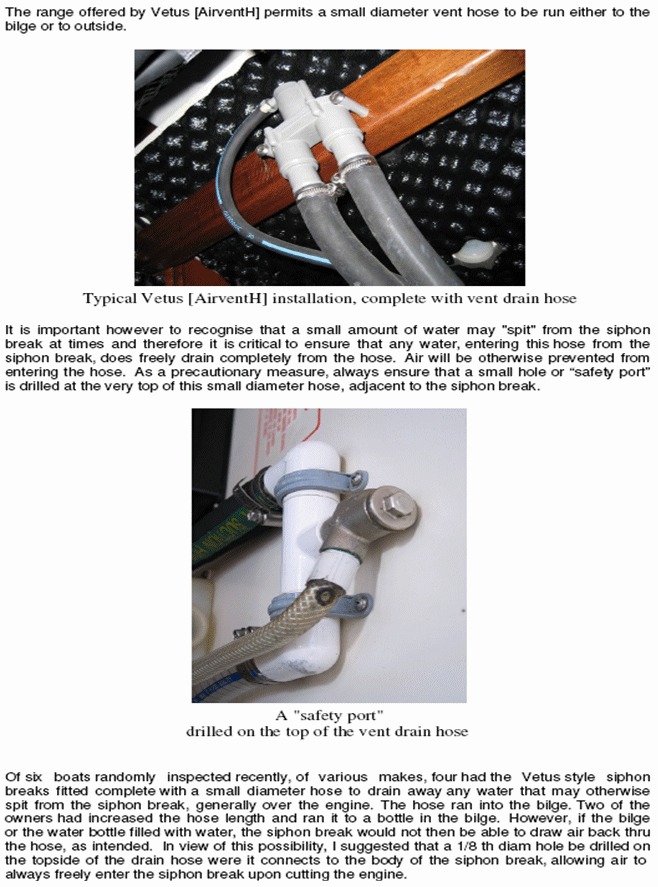 The range offered by Vetus [AirventH] permits a small diameter vent hose to be run either to the bilge or to outside.

Typical Vetus [AirventH] installation, complete with vent drain hose

It is important however to recognise that a small amount of water may "spit" from the siphon break at times and therefore it is critical to ensure that any water, entering this hose from the siphon break, does freely drain completely from the hose. Air will be otherwise prevented from entering the hose. As a precautionary measure, always ensure that a small hole or "safety port" is drilled at the very top of this small diameter hose, adjacent to the siphon break.

A "safety port"
drilled on the top of the vent drain hose

Of six boats randomly inspected recently, of various makes, four had the Vetus style siphon breaks fitted complete with a small diameter hose to drain away any water that may otherwise spit from the siphon break, generally over the engine. The hose ran into the bilge. Two of the owners had increased the hose length and ran it to a bottle in the bilge. However, if the bilge or the water bottle filled with water, the siphon break would not then be able to draw air back thru the hose, as intended. In view of this possibility, I suggested that a 1/8 th diam hole be drilled on the topside of the drain hose were it connects to the body of the siphon break, allowing air to always freely enter the siphon break upon cutting the engine.